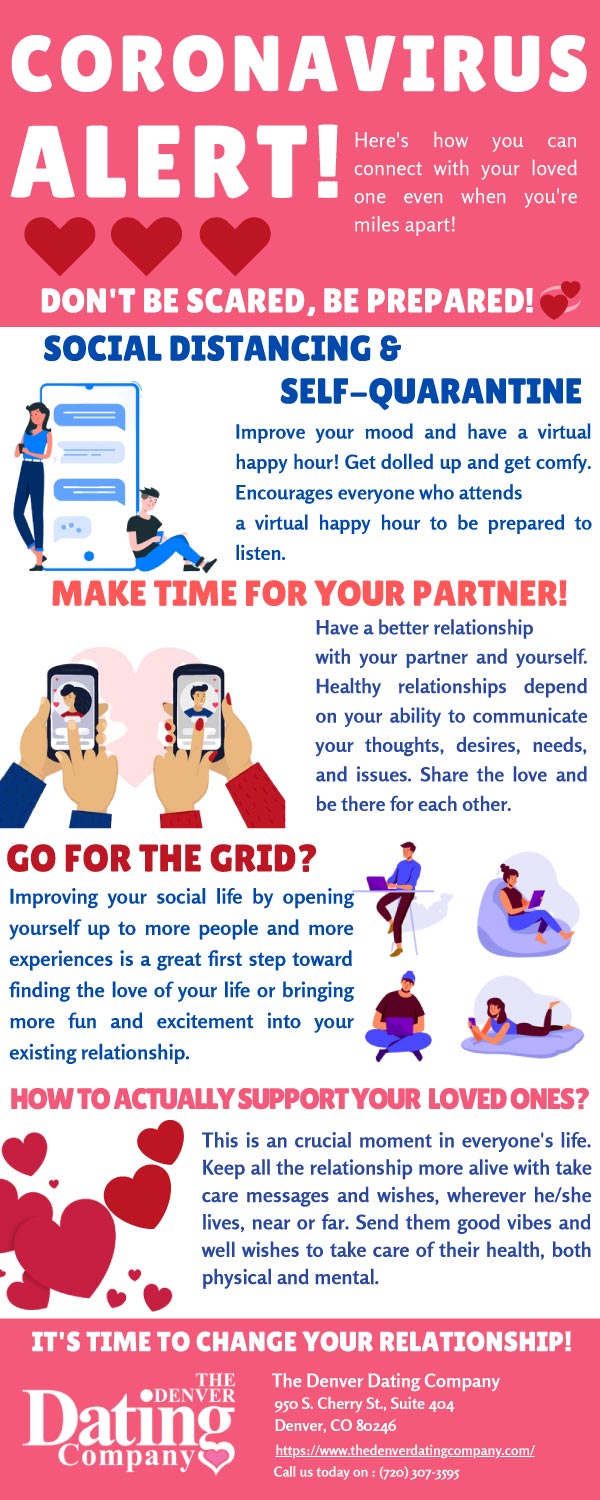 CORONAVIRUS ALERT!

Here's how you can connect with your loved one even when you're miles apart!

DON'T BE SCARED, BE PREPARED!

SOCIAL DISTANCING & SELF-QUARANTINE

Improve your mood and have a virtual happy hour! Get dolled up and get comfy. Encourages everyone who attends a virtual happy hour to be prepared to listen.

MAKE TIME FOR YOUR PARTNER!

Have a better relationship with your partner and yourself. Healthy relationships depend on your ability to communicate your thoughts, desires, needs, and issues. Share the love and be there for each other.

GO FOR THE GRID?

Improving your social life by opening yourself up to more people and more experiences is a great first step toward finding the love of your life or bringing more fun and excitement into your existing relationship.

HOW TO ACTUALLY SUPPORT YOUR LOVED ONES?

This is an crucial moment in everyone's life. Keep all the relationship more alive with take care messages and wishes, wherever he/she lives, near or far. Send them good vibes and well wishes to take care of their health, both physical and mental.

IT'S TIME TO CHANGE YOUR RELATIONSHIP!

THE DENVER Dating Company

The Denver Dating Company
950 S. Cherry St., Suite 404
Denver, CO 80246
https://www.thedenverdatingcompany.com/
Call us today on : (720) 307-3595